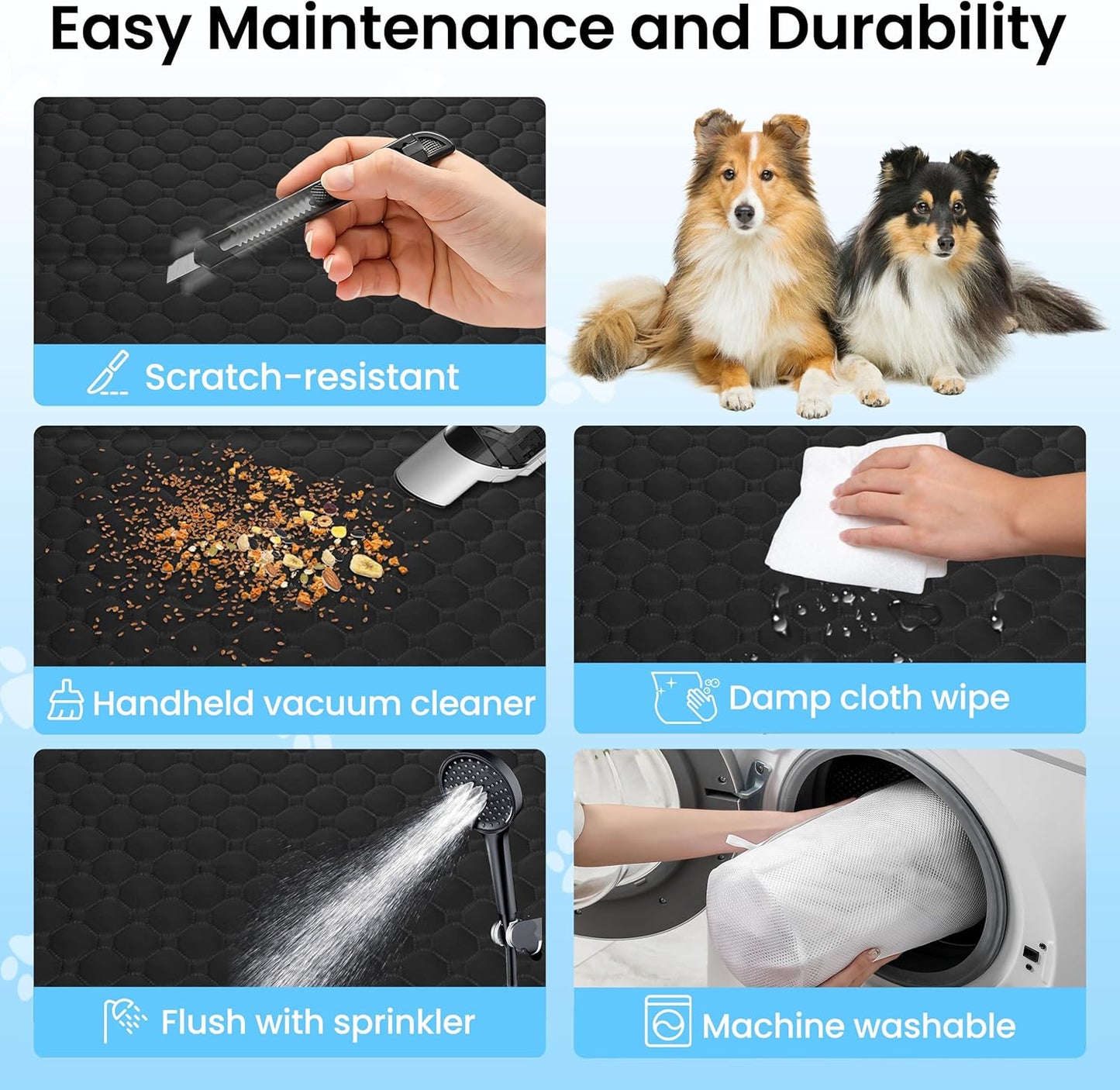 Easy Maintenance and Durability

Scratch-resistant

Handheld vacuum cleaner

Damp cloth wipe

Flush with sprinkler

Machine washable